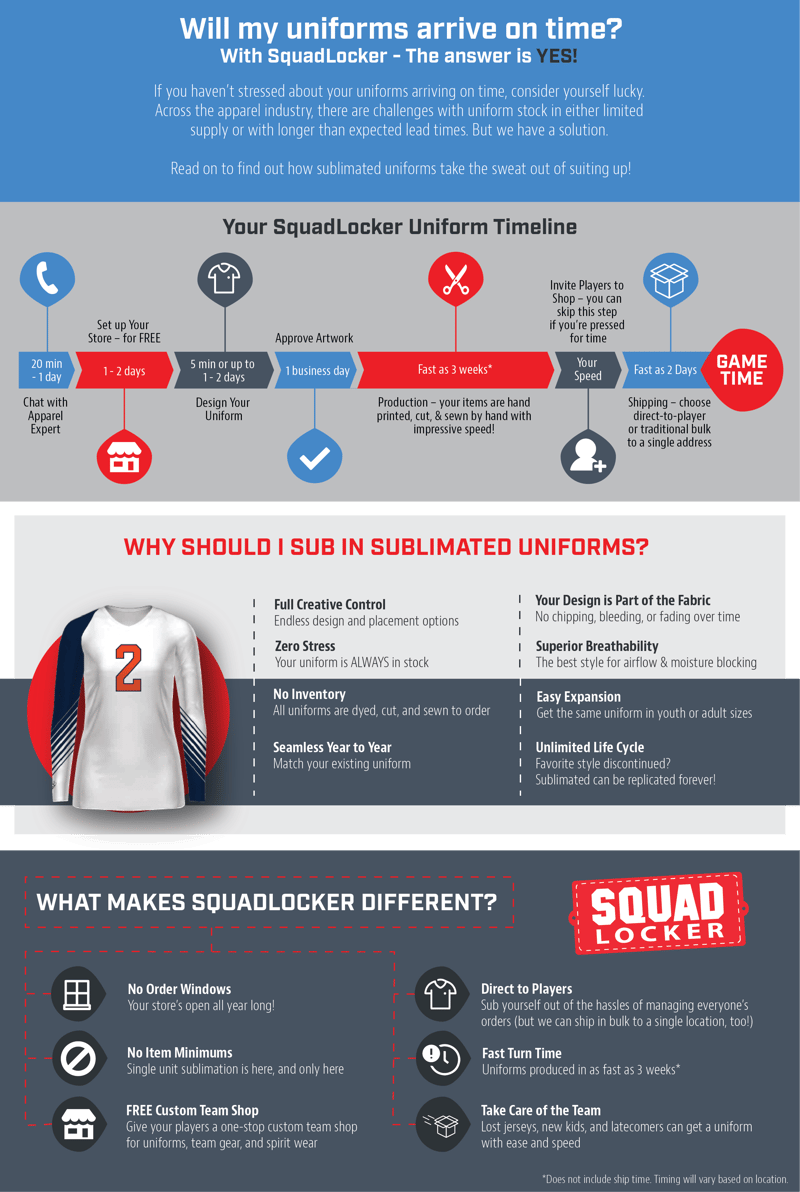 Will my uniforms arrive on time?
With SquadLocker - The answer is YES!

If you haven't stressed about your uniforms arriving on time, consider yourself lucky. Across the apparel industry, there are challenges with uniform stock in either limited supply or with longer than expected lead times. But we have a solution.

Read on to find out how sublimated uniforms take the sweat out of suiting up!

Your SquadLocker Uniform Timeline

20 min - 1 day
Chat with Apparel Expert

Set up Your Store – for FREE
1 - 2 days

5 min or up to 1 - 2 days
Design Your Uniform

Approve Artwork
1 business day

Fast as 3 weeks*
Production – your items are hand printed, cut, & sewn by hand with impressive speed!

Invite Players to Shop – you can skip this step if you're pressed for time
Your Speed

Fast as 2 Days
Shipping – choose direct-to-player or traditional bulk to a single address

GAME TIME

WHY SHOULD I SUB IN SUBLIMATED UNIFORMS?

2

Full Creative Control
Endless design and placement options

Zero Stress
Your uniform is ALWAYS in stock

No Inventory
All uniforms are dyed, cut, and sewn to order

Seamless Year to Year
Match your existing uniform

Your Design is Part of the Fabric
No chipping, bleeding, or fading over time

Superior Breathability
The best style for airflow & moisture blocking

Easy Expansion
Get the same uniform in youth or adult sizes

Unlimited Life Cycle
Favorite style discontinued? Sublimated can be replicated forever!

WHAT MAKES SQUADLOCKER DIFFERENT?

SQUAD LOCKER

No Order Windows
Your store's open all year long!

No Item Minimums
Single unit sublimation is here, and only here

FREE Custom Team Shop
Give your players a one-stop custom team shop for uniforms, team gear, and spirit wear

Direct to Players
Sub yourself out of the hassles of managing everyone's orders (but we can ship in bulk to a single location, too!)

Fast Turn Time
Uniforms produced in as fast as 3 weeks*

Take Care of the Team
Lost jerseys, new kids, and latecomers can get a uniform with ease and speed

*Does not include ship time. Timing will vary based on location.